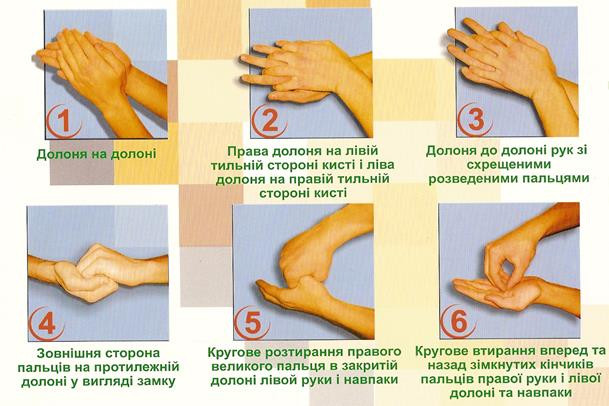 1

Долоня на долоні

2

Права долоня на лівій тильній стороні кисті і ліва долоня на правій тильній стороні кисті

3

Долоня до долоні рук зі схрещеними розведеними пальцями

4

Зовнішня сторона пальців на протилежній долоні у вигляді замку

5

Кругове розтирання правого великого пальця в закритій долоні лівої руки і навпаки

6

Кругове втирання вперед та назад зімкнутих кінчиків пальців правої руки і лівої долоні та навпаки